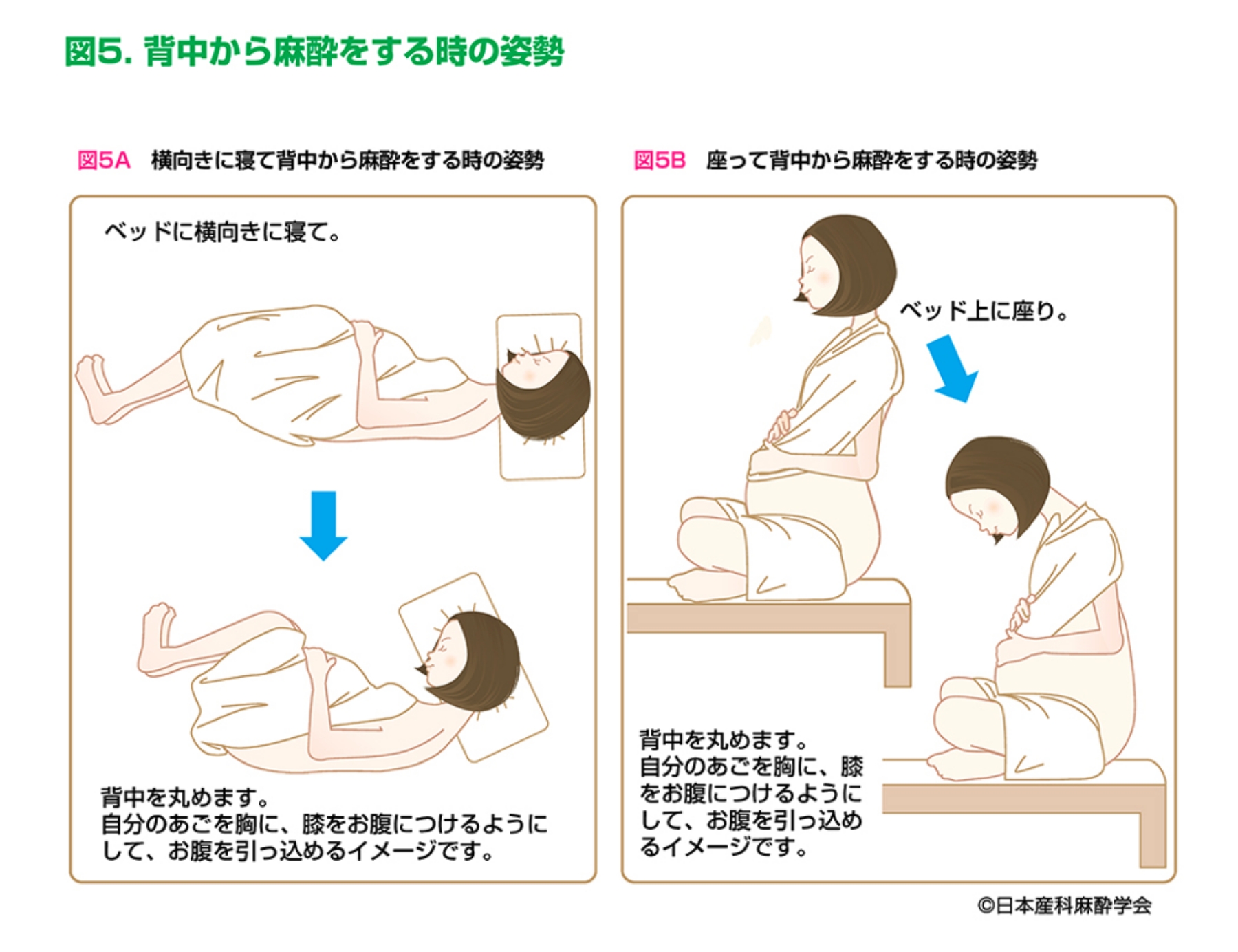 図5. 背中から麻酔をする時の姿勢

図5A　横向きに寝て背中から麻酔をする時の姿勢

ベッドに横向きに寝て。

背中を丸めます。
自分のあごを胸に、膝をお腹につけるようにして、お腹を引っ込めるイメージです。

図5B　座って背中から麻酔をする時の姿勢

ベッド上に座り。

背中を丸めます。
自分のあごを胸に、膝をお腹につけるようにして、お腹を引っ込めるイメージです。

©日本産科麻酔学会